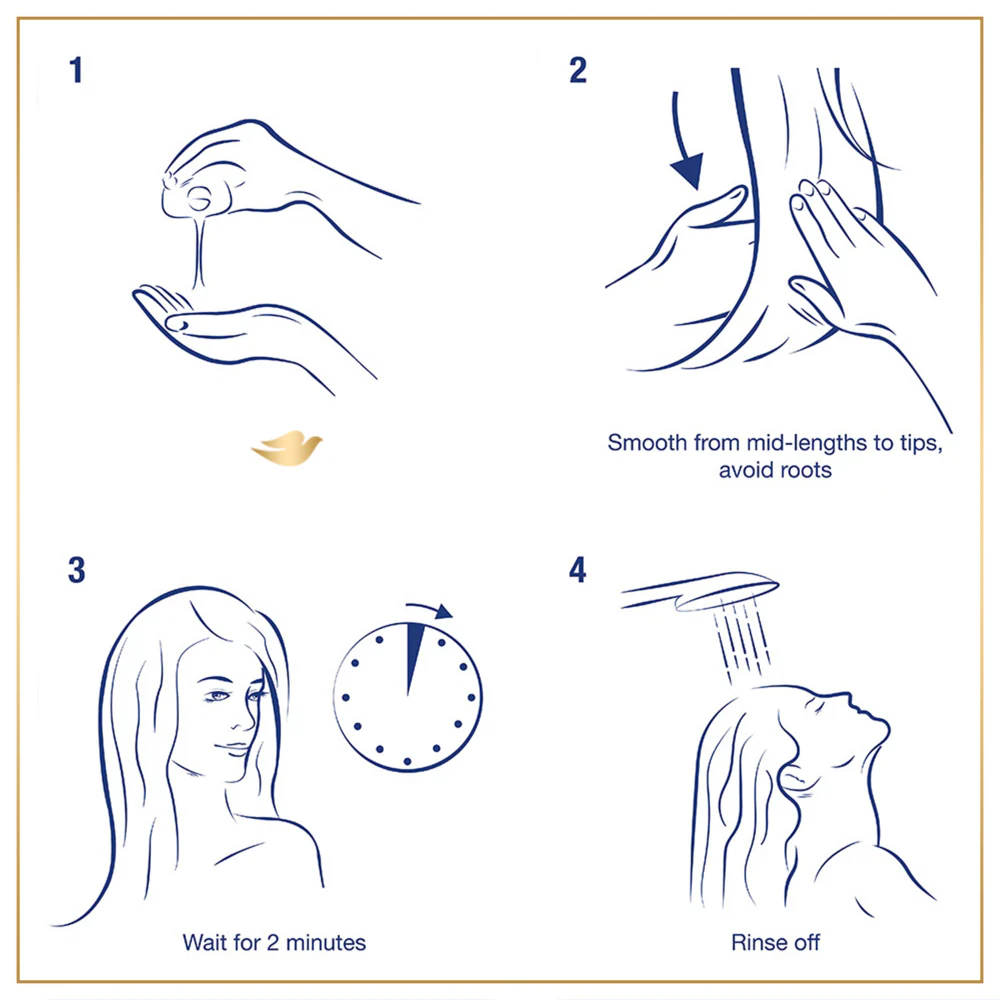 1

2

Smooth from mid-lengths to tips, avoid roots

3

Wait for 2 minutes

4

Rinse off