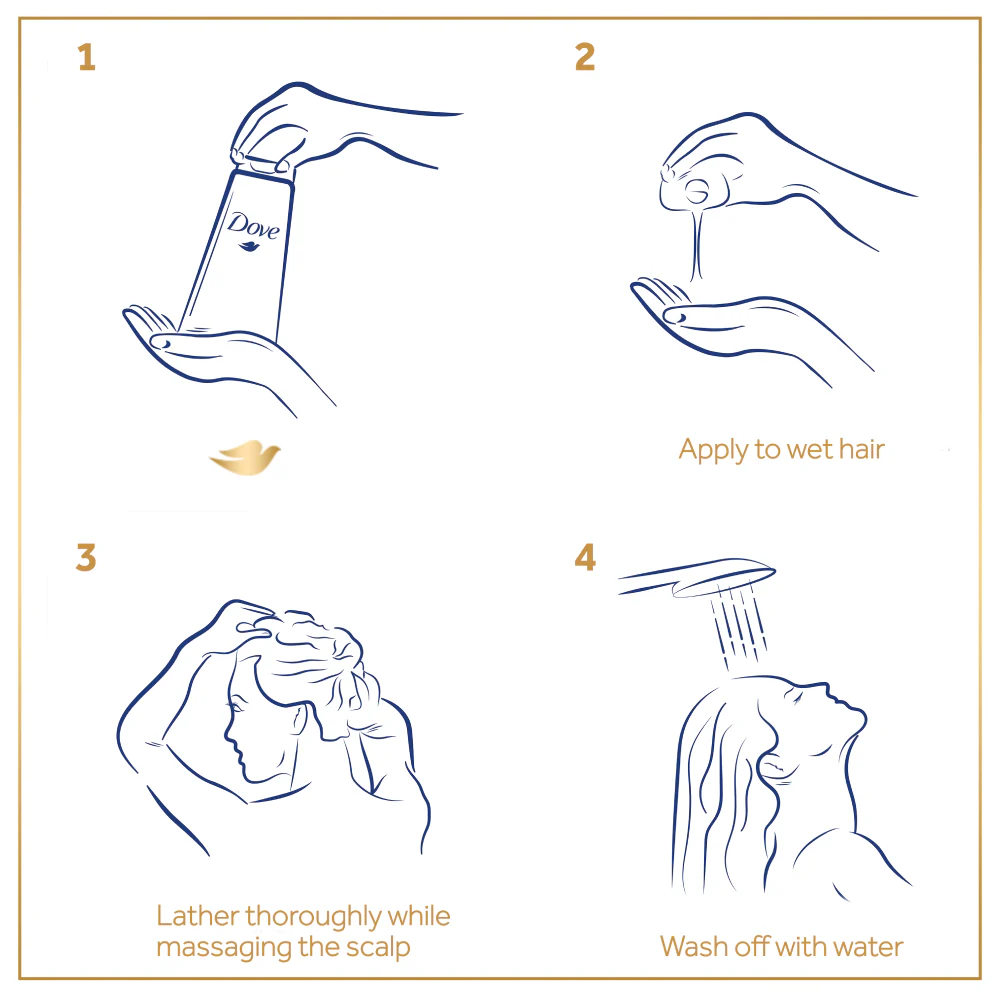 1

Dove

2

Apply to wet hair

3

Lather thoroughly while massaging the scalp

4

Wash off with water