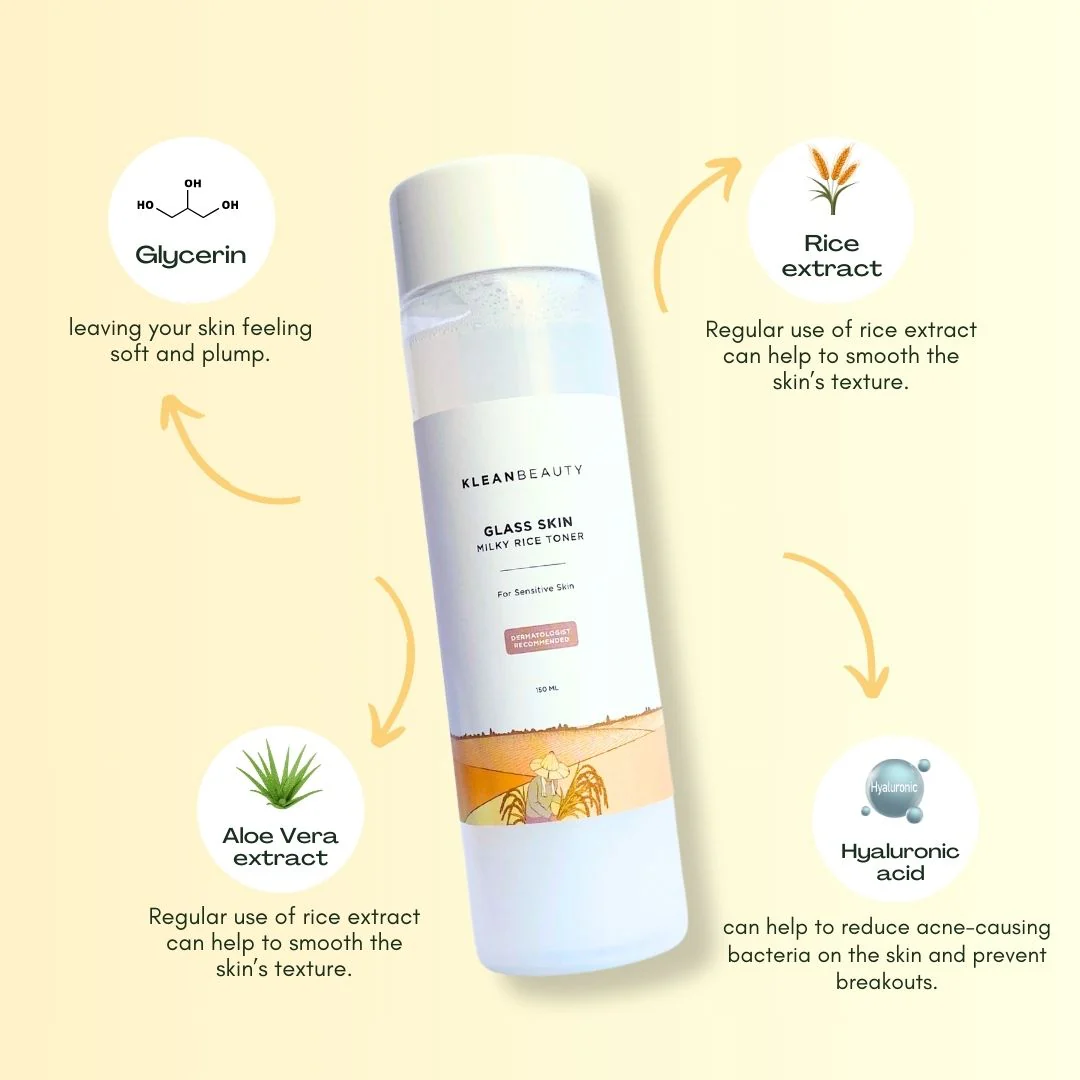 OH
HO OH
Glycerin

leaving your skin feeling soft and plump.

Rice extract

Regular use of rice extract can help to smooth the skin's texture.

KLEANBEAUTY

GLASS SKIN
MILKY RICE TONER

For Sensitive Skin

DERMATOLOGIST RECOMMENDED

150 ML

Aloe Vera extract

Regular use of rice extract can help to smooth the skin's texture.

Hyaluronic

Hyaluronic acid

can help to reduce acne-causing bacteria on the skin and prevent breakouts.